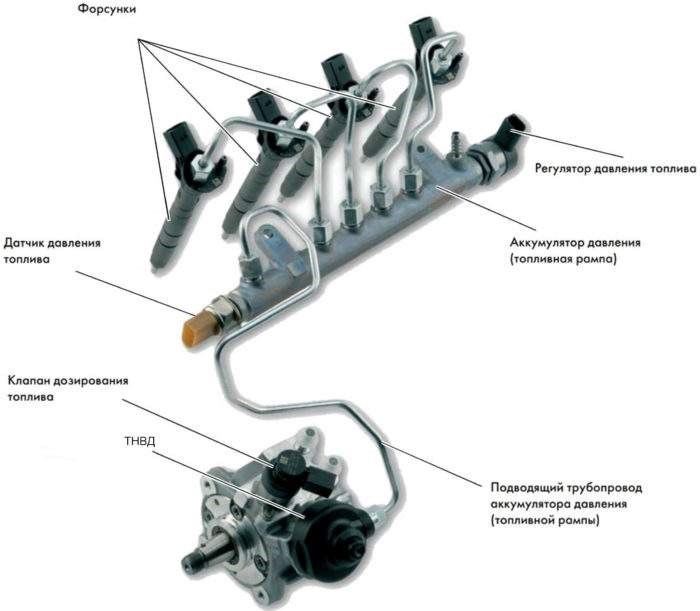 Форсунки

Регулятор давления топлива

Датчик давления топлива

Аккумулятор давления (топливная рампа)

Клапан дозирования топлива

ТНВД

Подводящий трубопровод аккумулятора давления (топливной рампы)