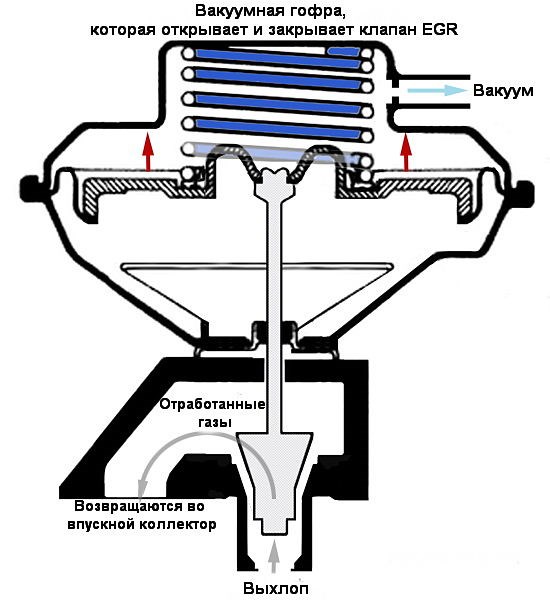 Вакуумная гофра,
которая открывает и закрывает клапан EGR

Вакуум

Отработанные газы

Возвращаются во впускной коллектор

Выхлоп