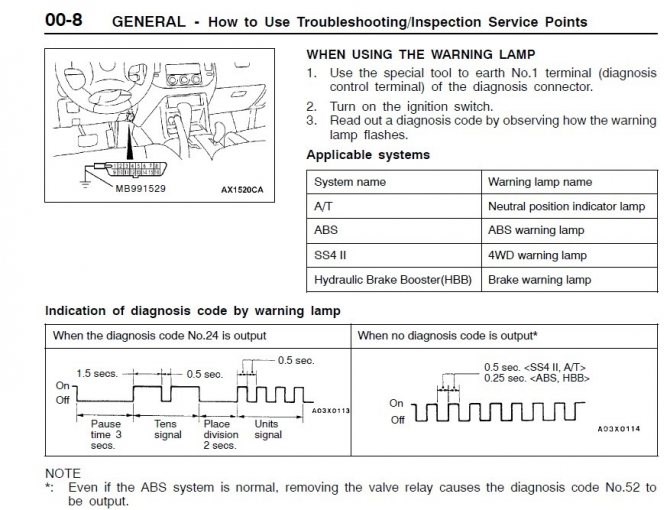 00-8 GENERAL - How to Use Troubleshooting/Inspection Service Points

MB991529 AX1520CA

WHEN USING THE WARNING LAMP
1. Use the special tool to earth No.1 terminal (diagnosis control terminal) of the diagnosis connector.
2. Turn on the ignition switch.
3. Read out a diagnosis code by observing how the warning lamp flashes.

Applicable systems

| System name | Warning lamp name |
|---|---|
| A/T | Neutral position indicator lamp |
| ABS | ABS warning lamp |
| SS4 II | 4WD warning lamp |
| Hydraulic Brake Booster(HBB) | Brake warning lamp |

Indication of diagnosis code by warning lamp

| When the diagnosis code No.24 is output | When no diagnosis code is output* |
|---|---|
| 1.5 secs. 0.5 sec. 0.5 sec. On Off Pause time 3 secs. Tens signal Place division 2 secs. Units signal A03X0113 | 0.5 sec. <SS4 II, A/T> 0.25 sec. <ABS, HBB> On Off A03X0114 |

NOTE
*: Even if the ABS system is normal, removing the valve relay causes the diagnosis code No.52 to be output.