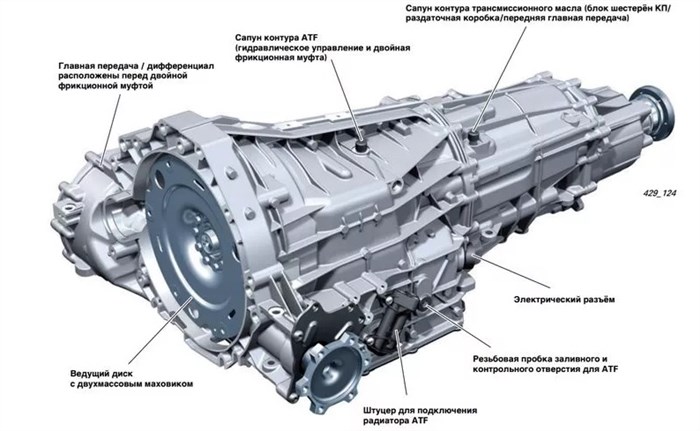 Сапун контура трансмиссионного масла (блок шестерён КП/ раздаточная коробка/передняя главная передача)

Сапун контура ATF (гидравлическое управление и двойная фрикционная муфта)

Главная передача / дифференциал расположены перед двойной фрикционной муфтой

429_124

Электрический разъём

Резьбовая пробка заливного и контрольного отверстия для ATF

Ведущий диск с двухмассовым маховиком

Штуцер для подключения радиатора ATF