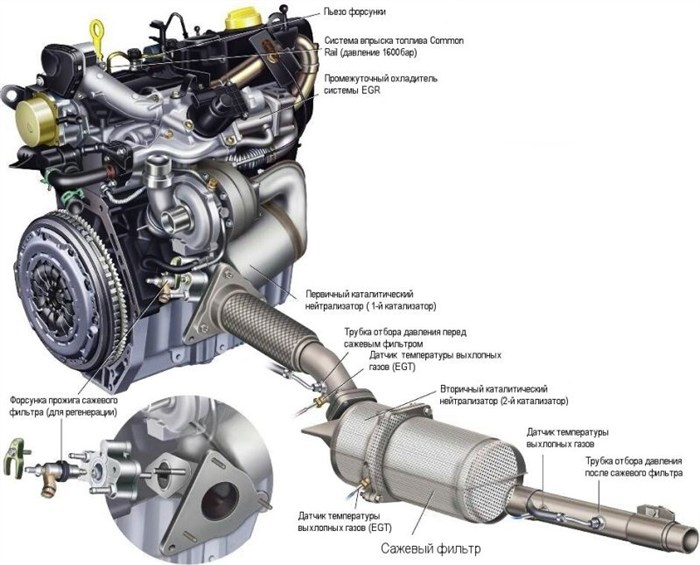 Пьезо форсунки

Система впрыска топлива Common Rail (давление 1600бар)

Промежуточный охладитель системы EGR

Первичный каталитический нейтрализатор ( 1-й катализатор)

Трубка отбора давления перед сажевым фильтром

Датчик температуры выхлопных газов (EGT)

Вторичный каталитический нейтрализатор (2-й катализатор)

Форсунка прожига сажевого фильтра (для регенерации)

Датчик температуры выхлопных газов

Трубка отбора давления после сажевого фильтра

Датчик температуры выхлопных газов (EGT)

Сажевый фильтр