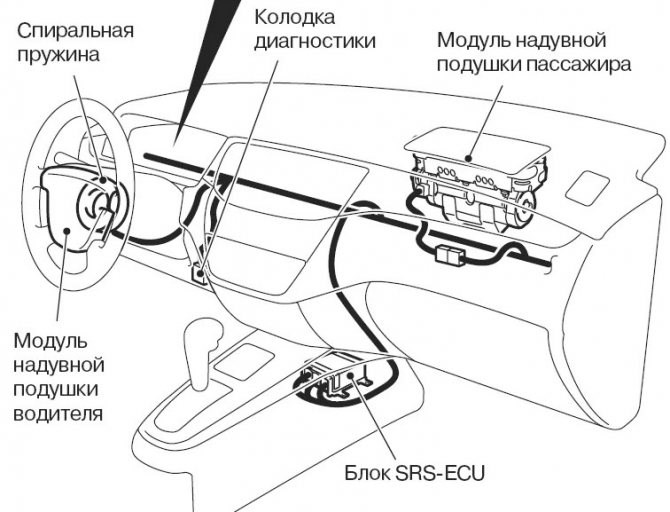 Спиральная пружина

Колодка диагностики

Модуль надувной подушки пассажира

Модуль надувной подушки водителя

Блок SRS-ECU