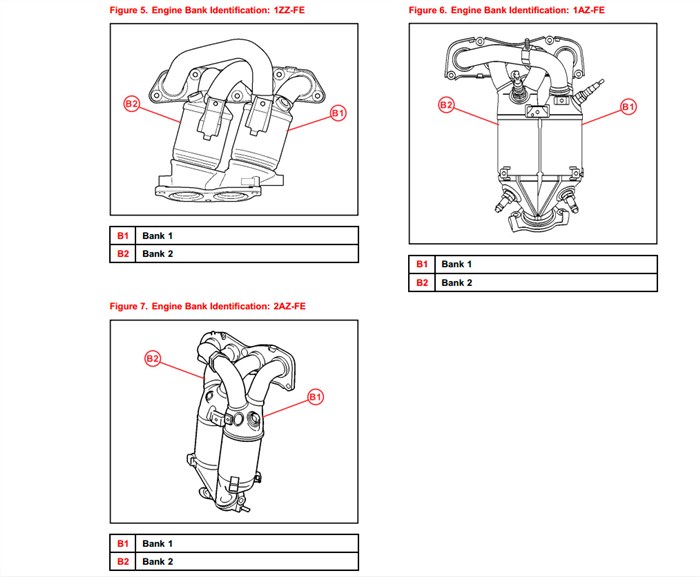 Figure 5. Engine Bank Identification: 1ZZ-FE

B2

B1

| B1 | Bank 1 |
|---|---|
| B2 | Bank 2 |

Figure 6. Engine Bank Identification: 1AZ-FE

B2

B1

| B1 | Bank 1 |
|---|---|
| B2 | Bank 2 |

Figure 7. Engine Bank Identification: 2AZ-FE

B2

B1

| B1 | Bank 1 |
|---|---|
| B2 | Bank 2 |