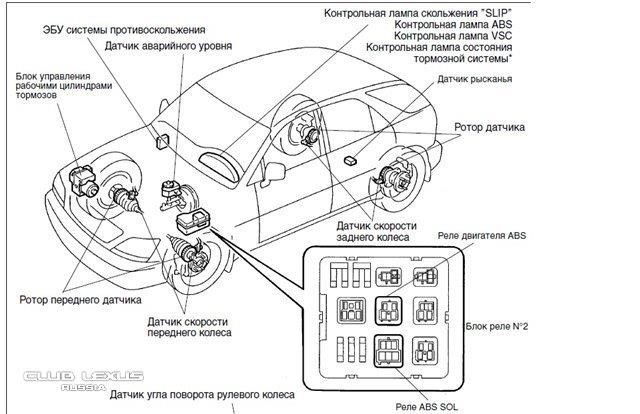 Контрольная лампа скольжения "SLIP"
Контрольная лампа ABS
Контрольная лампа VSC
Контрольная лампа состояния тормозной системы*

ЭБУ системы противоскольжения

Датчик аварийного уровня

Блок управления рабочими цилиндрами тормозов

Датчик рысканья

Ротор датчика

Датчик скорости заднего колеса

Реле двигателя ABS

Ротор переднего датчика

Датчик скорости переднего колеса

Блок реле N°2

CLUB LEXUS
RUSSIA

Датчик угла поворота рулевого колеса

Реле ABS SOL