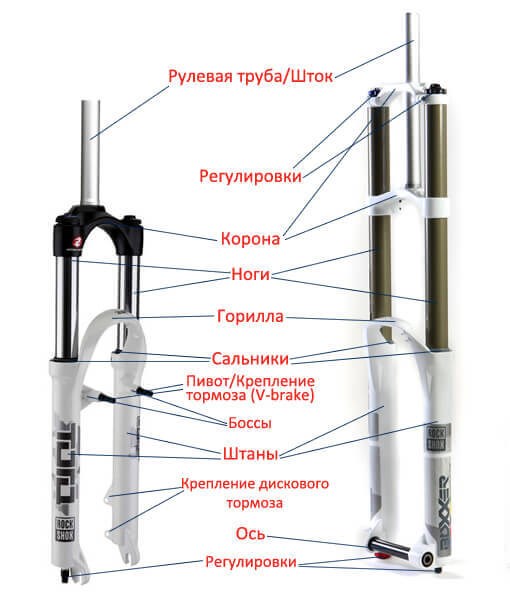 Рулевая труба/Шток

Регулировки

Корона

Ноги

Горилла

Сальники

Пивот/Крепление тормоза (V-brake)

Боссы

Штаны

Крепление дискового тормоза

Ось

Регулировки

TORA

ROCK SHOX

ROCK SHOX

BOXXER