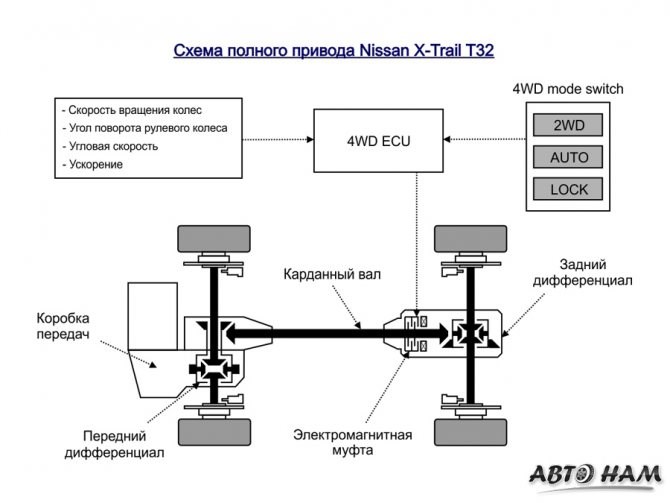 Схема полного привода Nissan X-Trail T32

- Скорость вращения колес
- Угол поворота рулевого колеса
- Угловая скорость
- Ускорение

4WD ECU

4WD mode switch

2WD

AUTO

LOCK

Карданный вал

Задний дифференциал

Коробка передач

Передний дифференциал

Электромагнитная муфта

АВТО НАМ