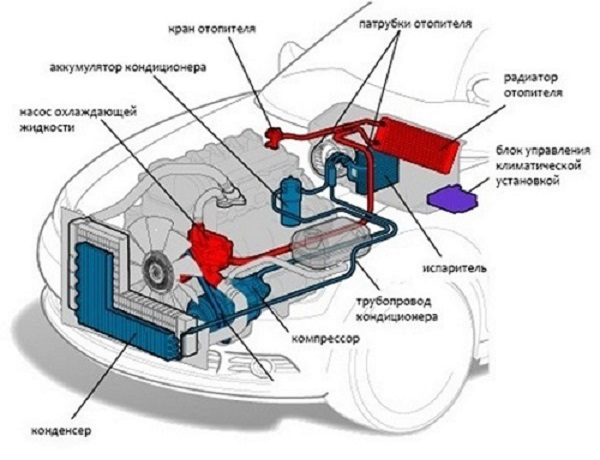 кран отопителя

патрубки отопителя

аккумулятор кондиционера

радиатор отопителя

насос охлаждающей жидкости

блок управления климатической установкой

испаритель

трубопровод кондиционера

компрессор

конденсер