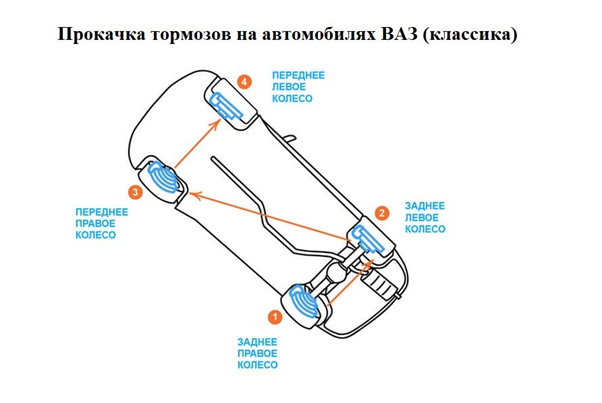 Прокачка тормозов на автомобилях ВАЗ (классика)

4
ПЕРЕДНЕЕ ЛЕВОЕ КОЛЕСО

3
ПЕРЕДНЕЕ ПРАВОЕ КОЛЕСО

2
ЗАДНЕЕ ЛЕВОЕ КОЛЕСО

1
ЗАДНЕЕ ПРАВОЕ КОЛЕСО