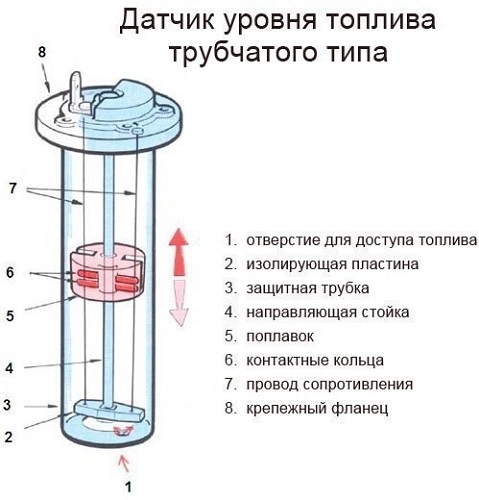 Датчик уровня топлива трубчатого типа

8

7

6

5

4

3

2

1

1. отверстие для доступа топлива
2. изолирующая пластина
3. защитная трубка
4. направляющая стойка
5. поплавок
6. контактные кольца
7. провод сопротивления
8. крепежный фланец